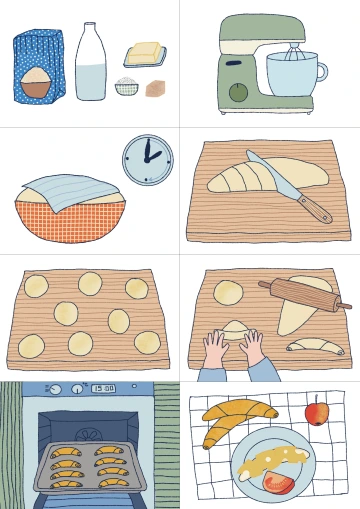 15:00