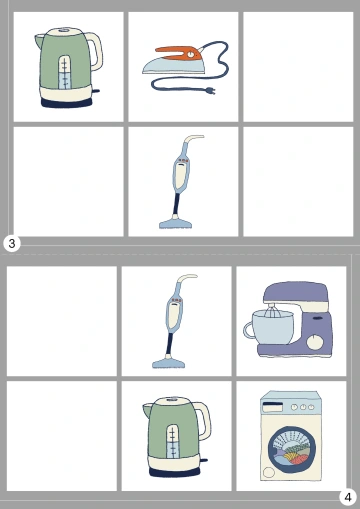 3

4