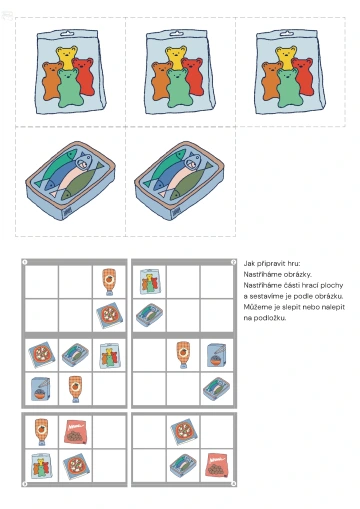 1

2

Jak připravit hru:
Nastříháme obrázky.
Nastříháme části hrací plochy a sestavíme je podle obrázku.
Můžeme je slepit nebo nalepit na podložku.