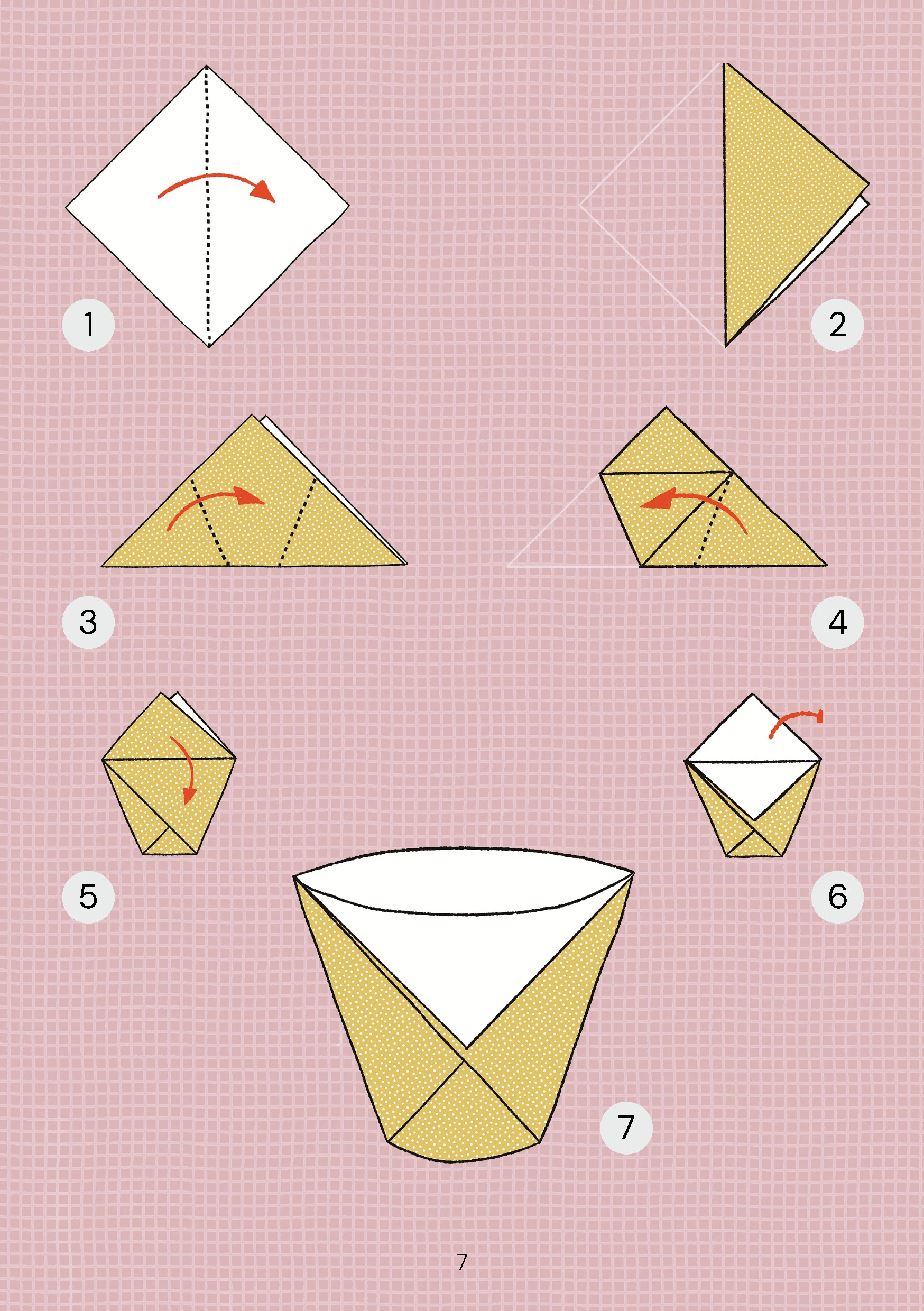 1

2

3

4

5

6

7

7